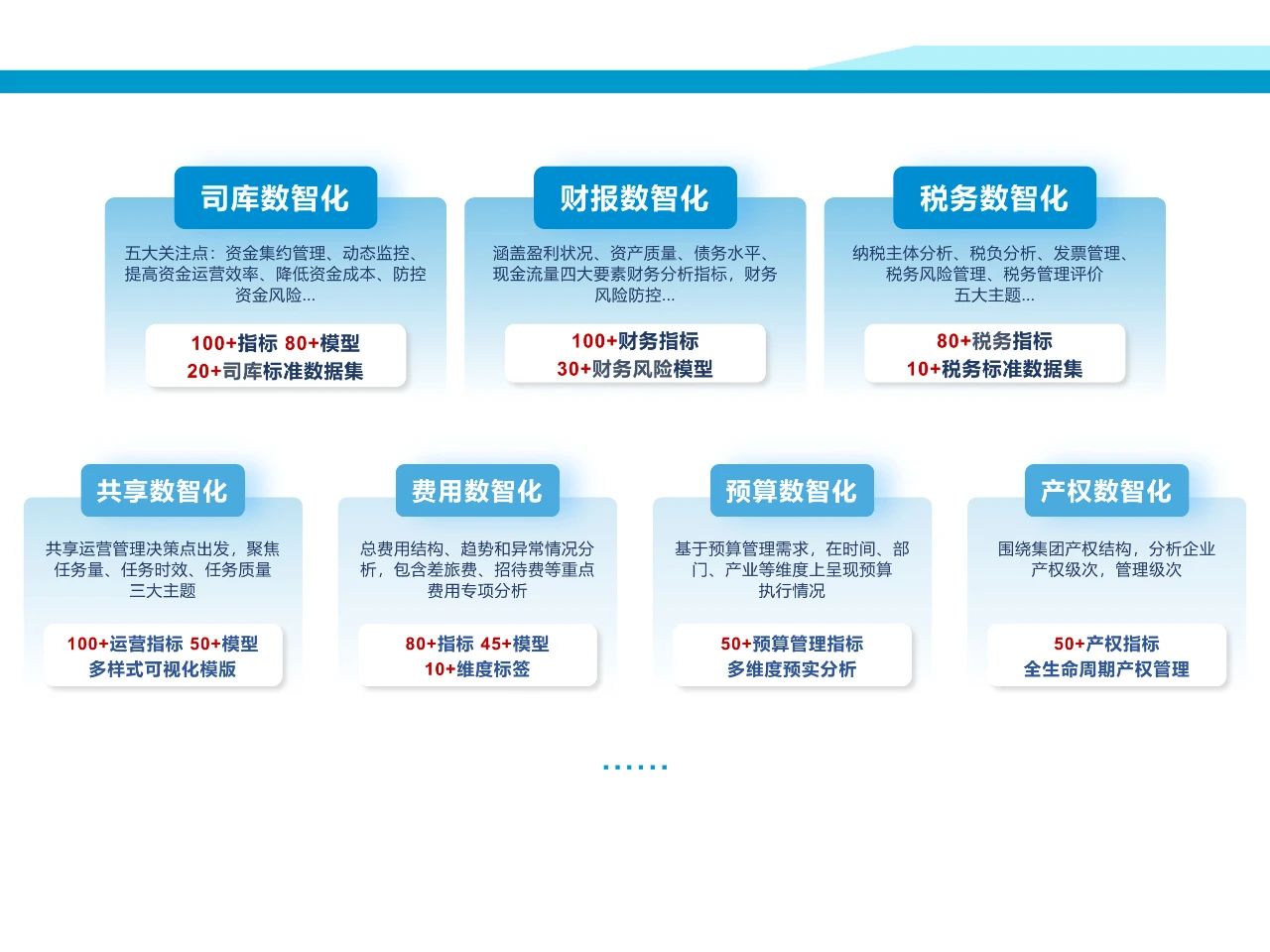 司库数智化

五大关注点：资金集约管理、动态监控、提高资金运营效率、降低资金成本、防控资金风险...

100+指标 80+模型
20+司库标准数据集

财报数智化

涵盖盈利状况、资产质量、债务水平、现金流量四大要素财务分析指标，财务风险防控...

100+财务指标
30+财务风险模型

税务数智化

纳税主体分析、税负分析、发票管理、税务风险管理、税务管理评价五大主题...

80+税务指标
10+税务标准数据集

共享数智化

共享运营管理决策点出发，聚焦任务量、任务时效、任务质量三大主题

100+运营指标 50+模型
多样式可视化模版

费用数智化

总费用结构、趋势和异常情况分析，包含差旅费、招待费等重点费用专项分析

80+指标 45+模型
10+维度标签

预算数智化

基于预算管理需求，在时间、部门、产业等维度上呈现预算执行情况

50+预算管理指标
多维度预实分析

产权数智化

围绕集团产权结构，分析企业产权级次，管理级次

50+产权指标
全生命周期产权管理

......